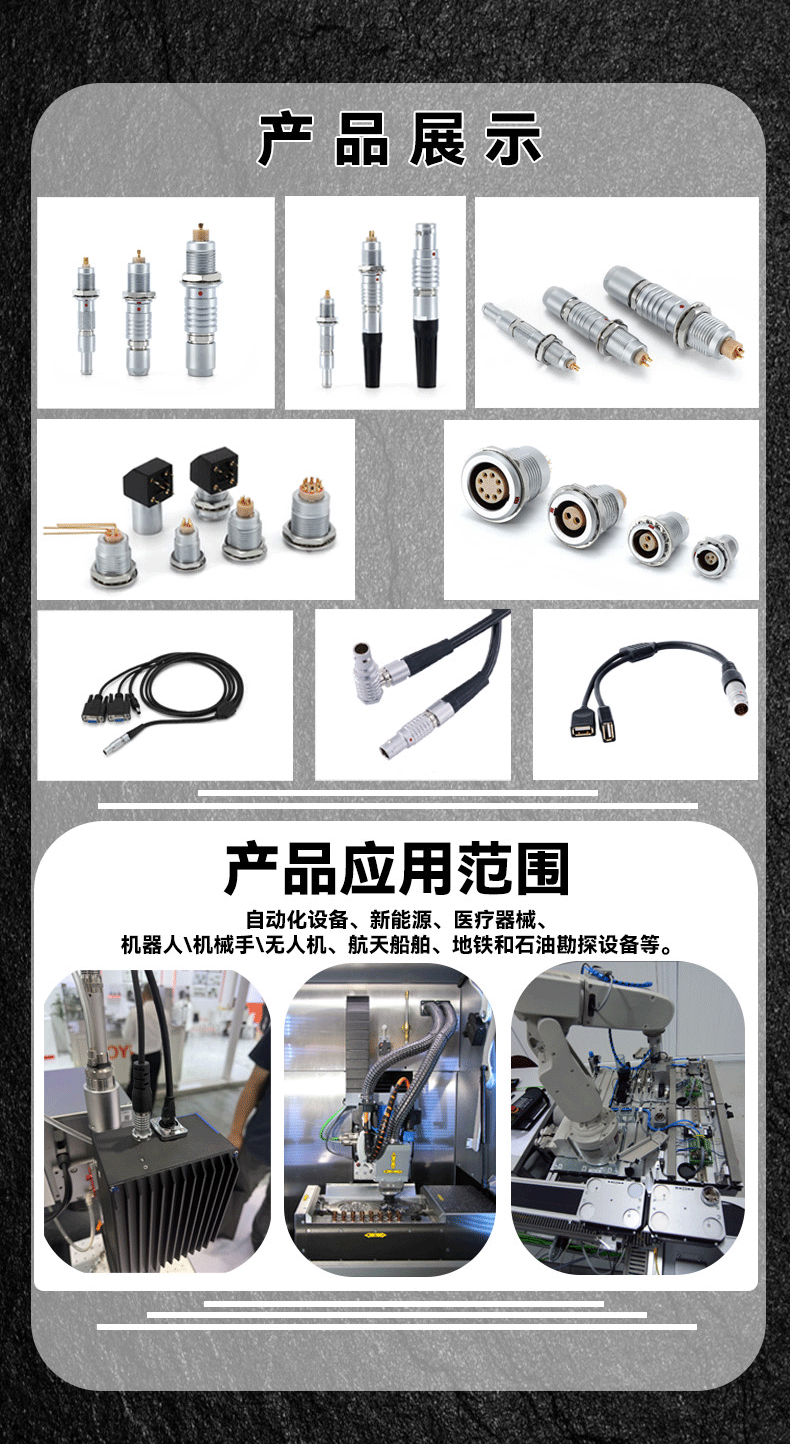 产品展示

产品应用范围

自动化设备、新能源、医疗器械、
机器人\机械手\无人机、航天船舶、地铁和石油勘探设备等。