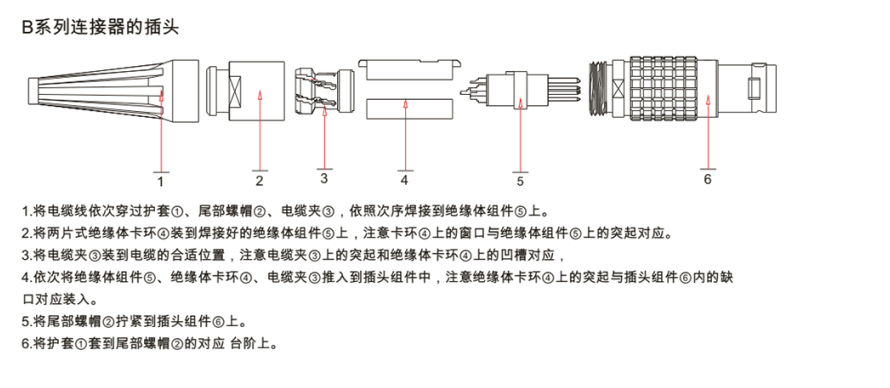 B系列连接器的插头

1

2

3

4

5

6

1.将电缆线依次穿过护套①、尾部螺帽②、电缆夹③，依照次序焊接到绝缘体组件⑤上。
2.将两片式绝缘体卡环④装到焊接好的绝缘体组件⑤上，注意卡环④上的窗口与绝缘体组件⑤上的突起对应。
3.将电缆夹③装到电缆的合适位置，注意电缆夹③上的突起和绝缘体卡环④上的凹槽对应，
4.依次将绝缘体组件⑤、绝缘体卡环④、电缆夹③推入到插头组件中，注意绝缘体卡环④上的突起与插头组件⑥内的缺口对应装入。
5.将尾部螺帽②拧紧到插头组件⑥上。
6.将护套①套到尾部螺帽②的对应 台阶上。