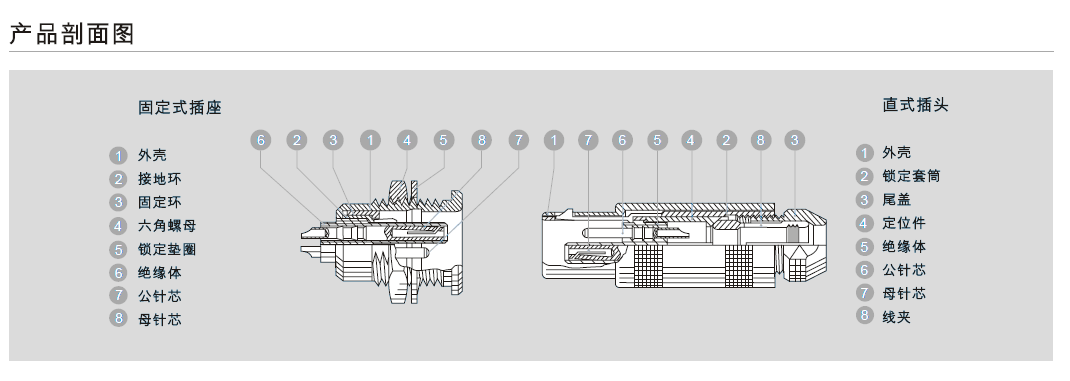 产品剖面图

固定式插座

1 外壳
2 接地环
3 固定环
4 六角螺母
5 锁定垫圈
6 绝缘体
7 公针芯
8 母针芯

6 2 3 1 4 5 8 7

1 7 6 5 4 2 8 3

直式插头

1 外壳
2 锁定套筒
3 尾盖
4 定位件
5 绝缘体
6 公针芯
7 母针芯
8 线夹